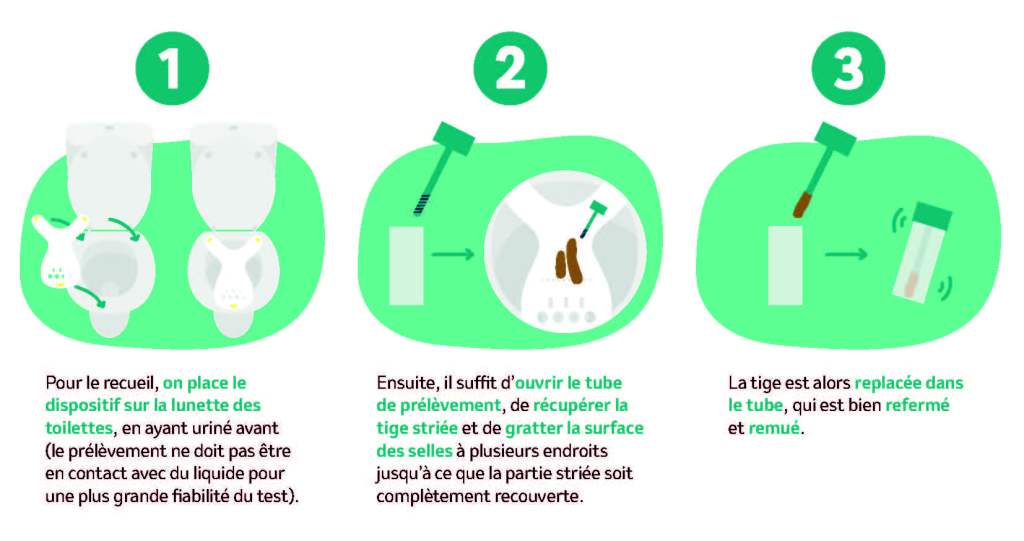 1

Pour le recueil, on place le dispositif sur la lunette des toilettes, en ayant uriné avant (le prélèvement ne doit pas être en contact avec du liquide pour une plus grande fiabilité du test).

2

Ensuite, il suffit d'ouvrir le tube de prélèvement, de récupérer la tige striée et de gratter la surface des selles à plusieurs endroits jusqu'à ce que la partie striée soit complètement recouverte.

3

La tige est alors replacée dans le tube, qui est bien refermé et remué.